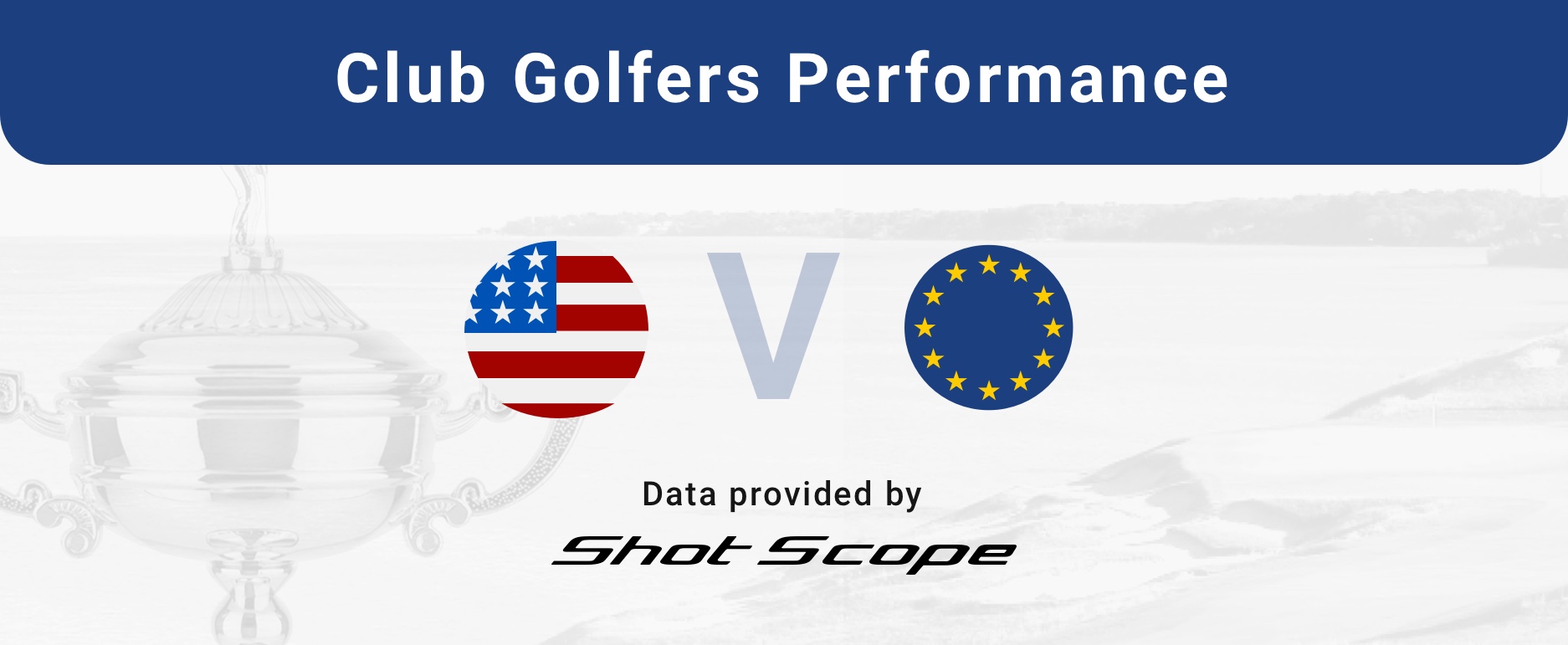 Club Golfers Performance

V

Data provided by

Shot Scope